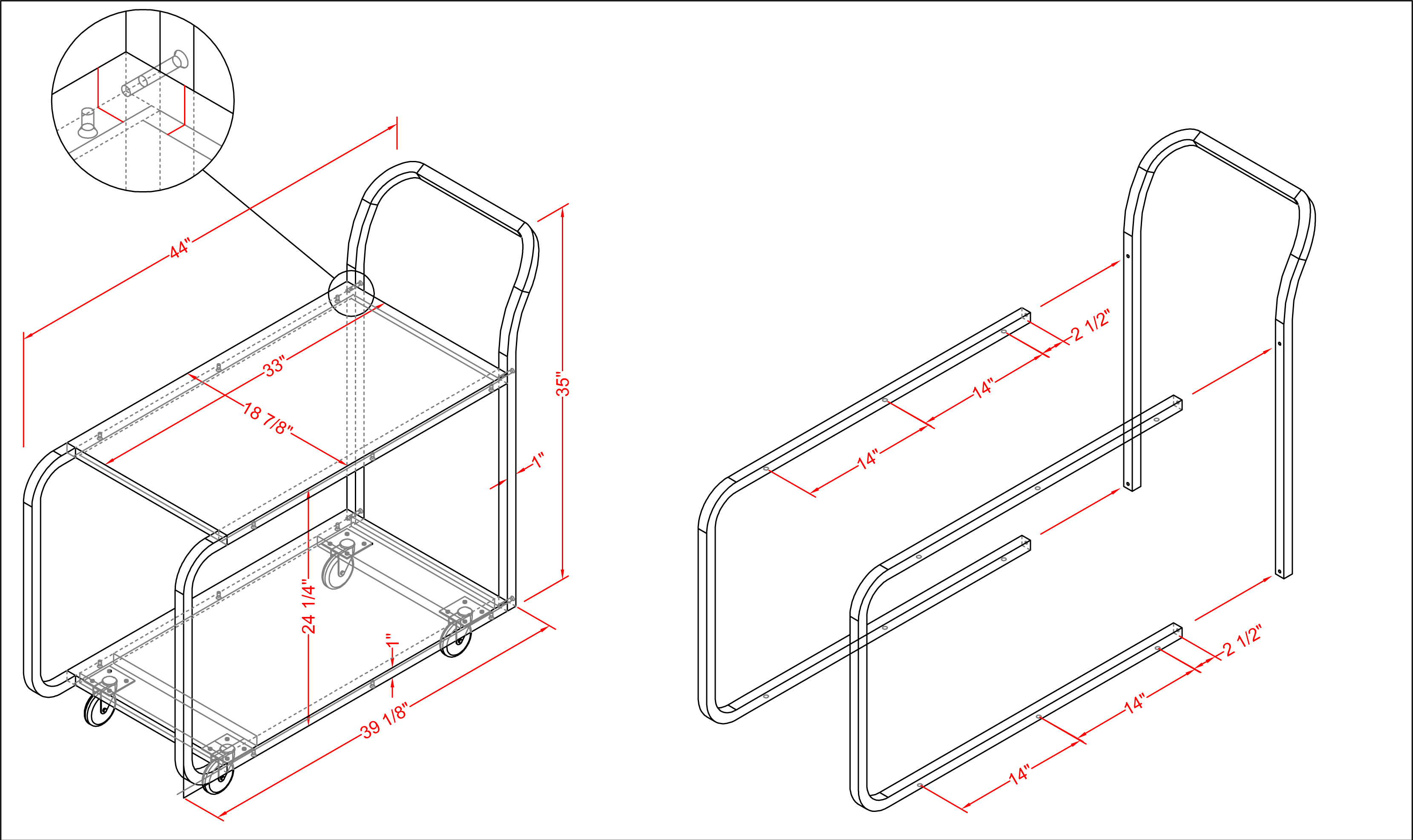 44"
33"
18 7/8"
35"
1"
24 1/4"
1"
39 1/8"
2 1/2"
14"
14"
2 1/2"
14"
14"